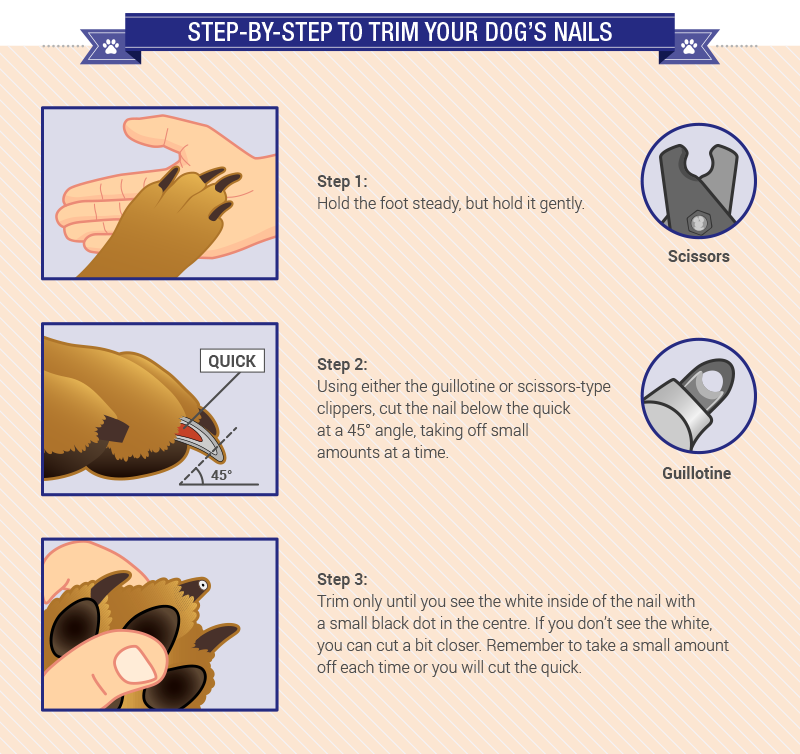 STEP-BY-STEP TO TRIM YOUR DOG'S NAILS

Step 1:
Hold the foot steady, but hold it gently.

Scissors

QUICK

45°

Step 2:
Using either the guillotine or scissors-type clippers, cut the nail below the quick at a 45° angle, taking off small amounts at a time.

Guillotine

Step 3:
Trim only until you see the white inside of the nail with a small black dot in the centre. If you don't see the white, you can cut a bit closer. Remember to take a small amount off each time or you will cut the quick.